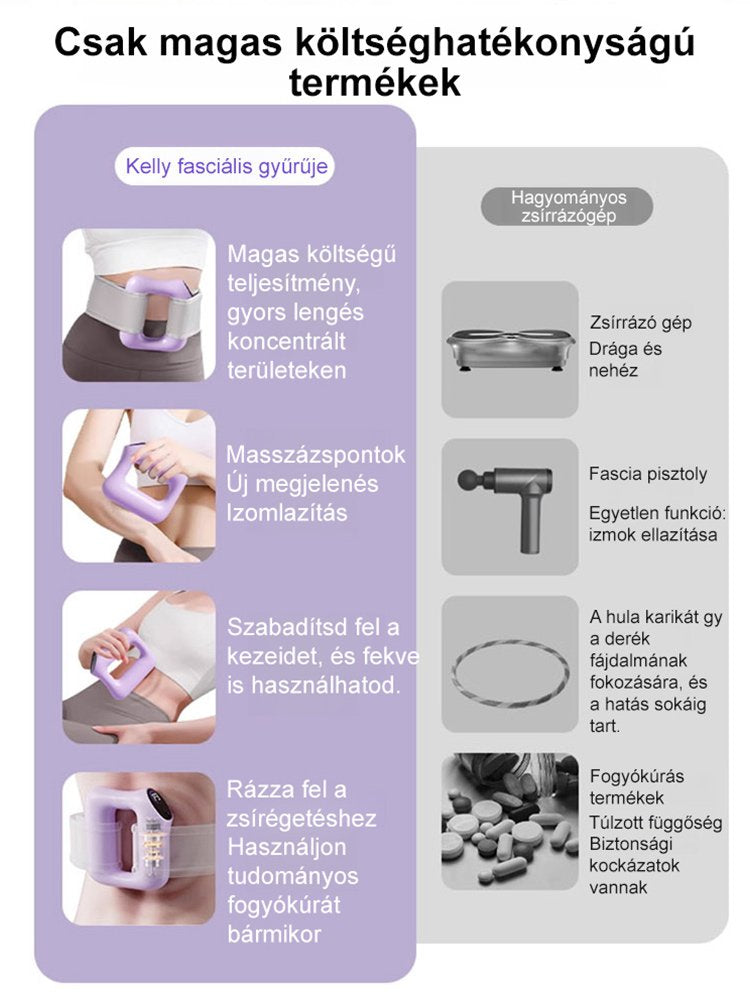 Csak magas költséghatékonyságú termékek

Kelly fasciális gyűrűje

Magas költségű teljesítmény, gyors lengés koncentrált területeken

Masszázspontok Új megjelenés Izomlazítás

Szabadítsd fel a kezeidet, és fekve is használhatod.

Rázza fel a zsírégetéshez Használjon tudományos fogyókúrát bármikor

Hagyományos zsírrázógép

Zsírrázó gép Drága és nehéz

Fascia pisztoly

Egyetlen funkció: izmok ellazítása

A hula karikát gy a derék fájdalmának fokozására, és a hatás sokáig tart.

Fogyókúrás termékek Túlzott függőség Biztonsági kockázatok vannak