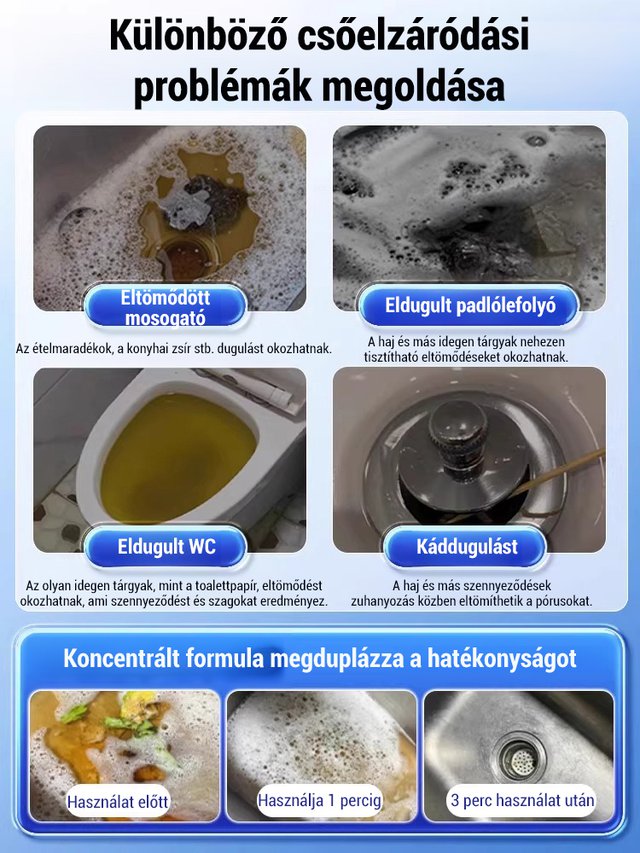 Különböző csőelzáródási problémák megoldása

Eltömődött mosogató

Az ételmaradékok, a konyhai zsír stb. dugulást okozhatnak.

Eldugult padlólefolyó

A haj és más idegen tárgyak nehezen tisztítható eltömődéseket okozhatnak.

Eldugult WC

Az olyan idegen tárgyak, mint a toalettpapír, eltömődést okozhatnak, ami szennyeződést és szagokat eredményez.

Káddugulást

A haj és más szennyeződések zuhanyozás közben eltömíthetik a pórusokat.

Koncentrált formula megduplázza a hatékonyságot

Használat előtt

Használja 1 percig

3 perc használat után